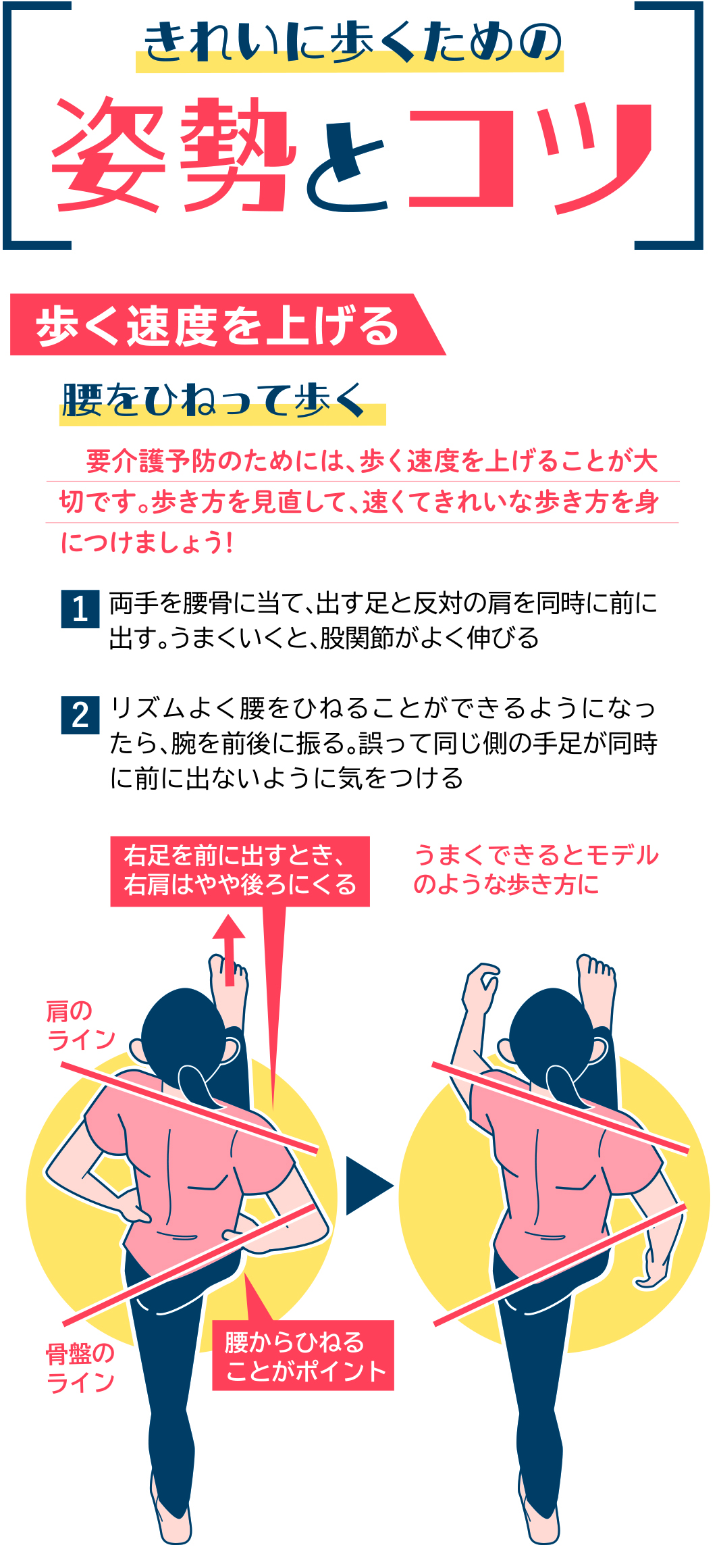 きれいに歩くための
姿勢とコツ

歩く速度を上げる

腰をひねって歩く

要介護予防のためには、歩く速度を上げることが大切です。歩き方を見直して、速くてきれいな歩き方を身につけましょう!

1 両手を腰骨に当て、出す足と反対の肩を同時に前に出す。うまくいくと、股関節がよく伸びる

2 リズムよく腰をひねることができるようになったら、腕を前後に振る。誤って同じ側の手足が同時に前に出ないように気をつける

右足を前に出すとき、右肩はやや後ろにくる

うまくできるとモデルのような歩き方に

肩のライン

骨盤のライン

腰からひねることがポイント